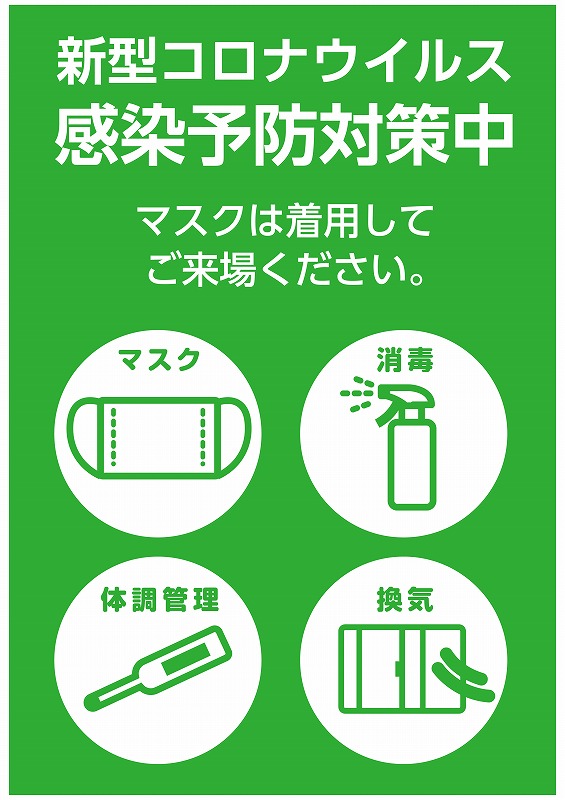 新型コロナウイルス
感染予防対策中

マスクは着用して
ご来場ください。

マスク

消毒

体調管理

換気