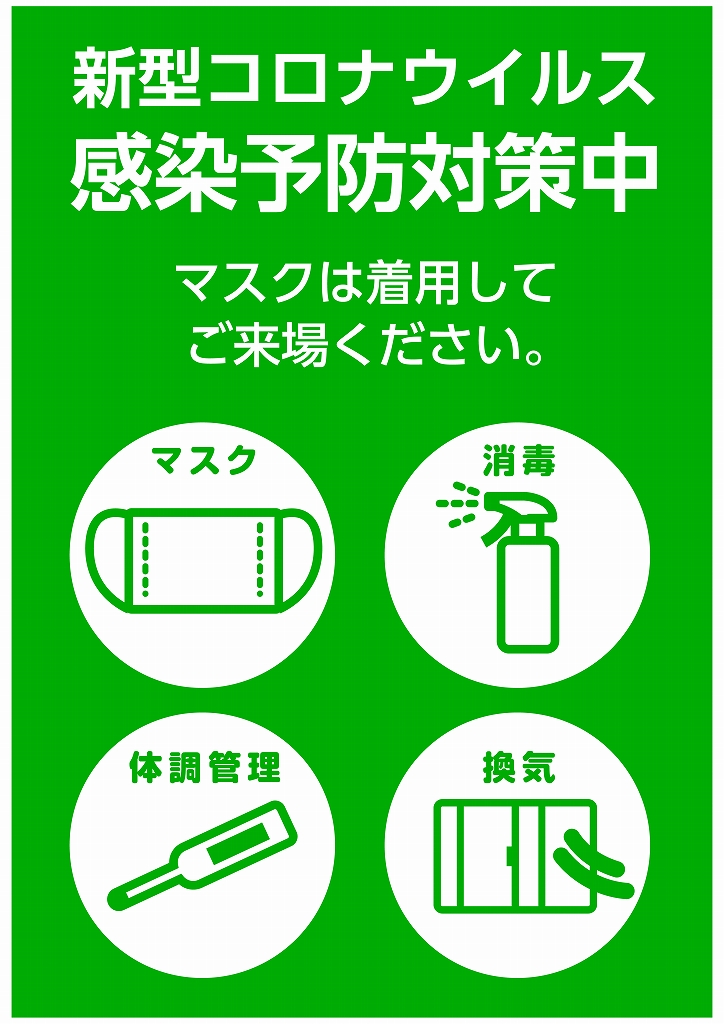 新型コロナウイルス
感染予防対策中

マスクは着用して
ご来場ください。

マスク

消毒

体調管理

換気